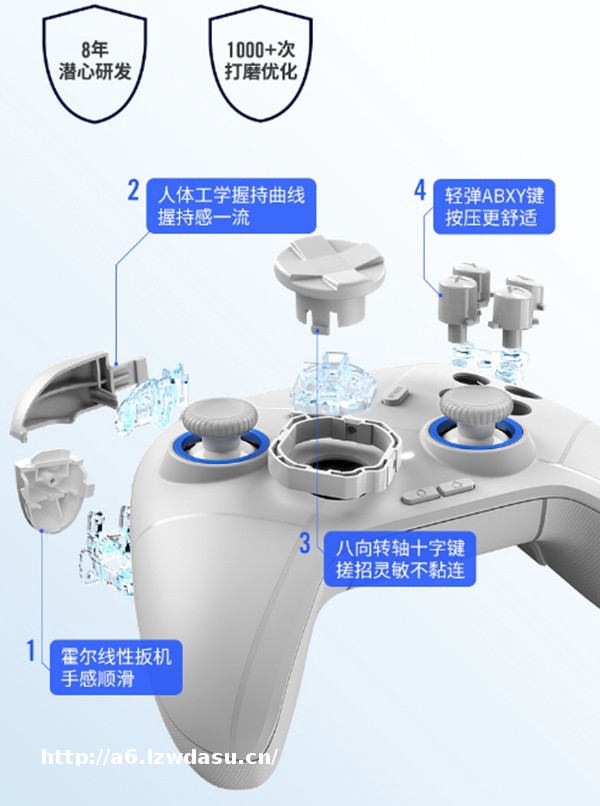 8年
潜心研发

1000+次
打磨优化

2 人体工学握持曲线
握持感一流

4 轻弹ABXY键
按压更舒适

3 八向转轴十字键
搓招灵敏不黏连

1 霍尔线性扳机
手感顺滑

http://a6.lzwdasu.cn/