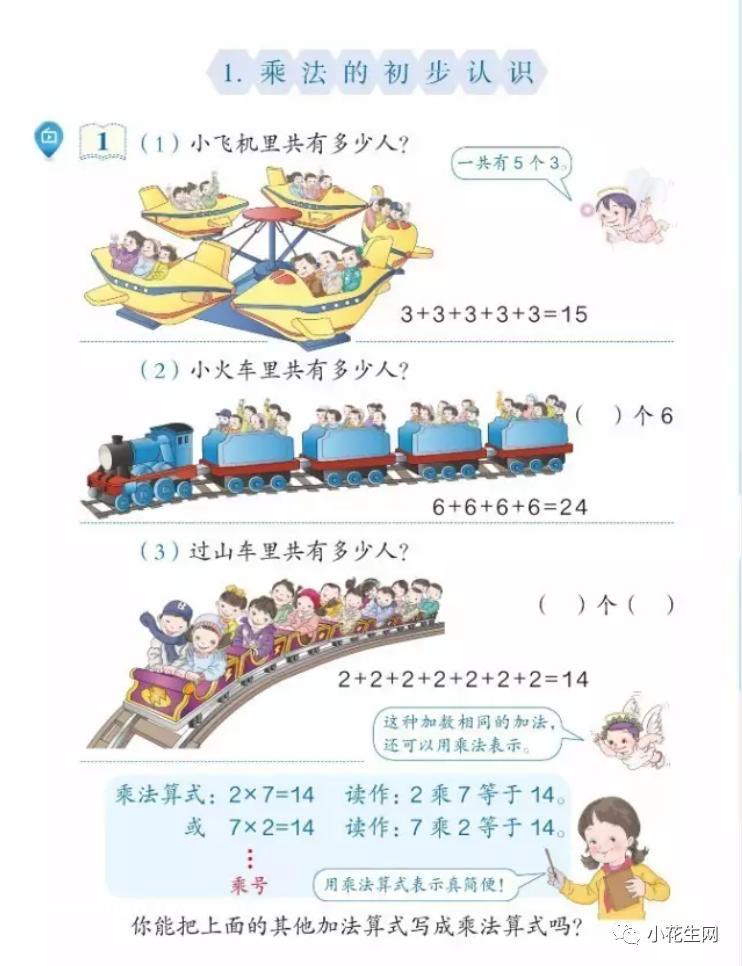 1. 乘法的初步认识

1 （1）小飞机里共有多少人？

一共有 5 个 3。

$3+3+3+3+3=15$

（2）小火车里共有多少人？

（ ）个 6

$6+6+6+6=24$

（3）过山车里共有多少人？

（ ）个（ ）

$2+2+2+2+2+2+2=14$

这种加数相同的加法，还可以用乘法表示。

乘法算式：$2\times7=14$ 读作：2 乘 7 等于 14。
或 $7\times2=14$ 读作：7 乘 2 等于 14。

乘号

用乘法算式表示真简便！

你能把上面的其他加法算式写成乘法算式吗？

小花生网